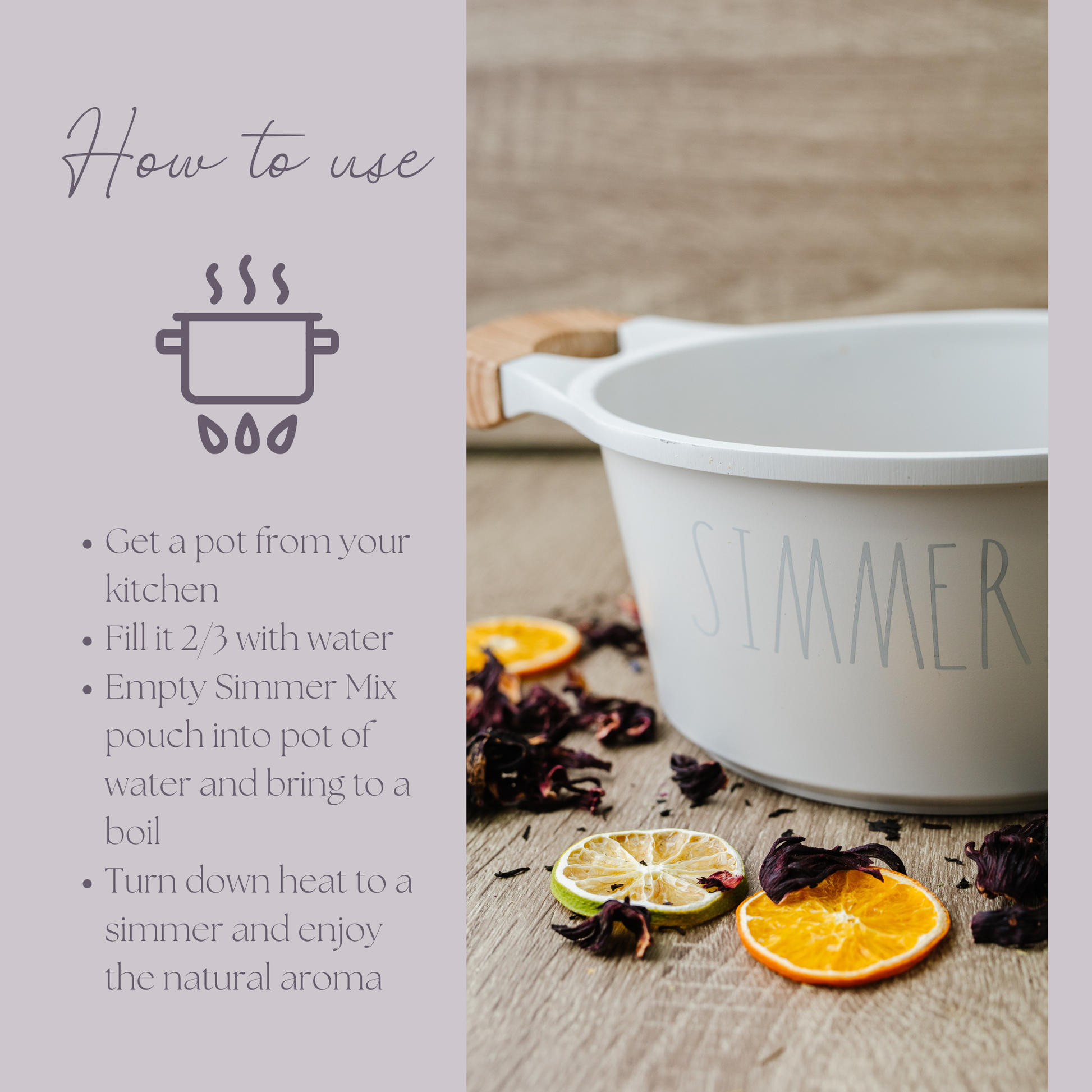 How to use

- Get a pot from your kitchen
- Fill it 2/3 with water
- Empty Simmer Mix pouch into pot of water and bring to a boil
- Turn down heat to a simmer and enjoy the natural aroma

SIMMER