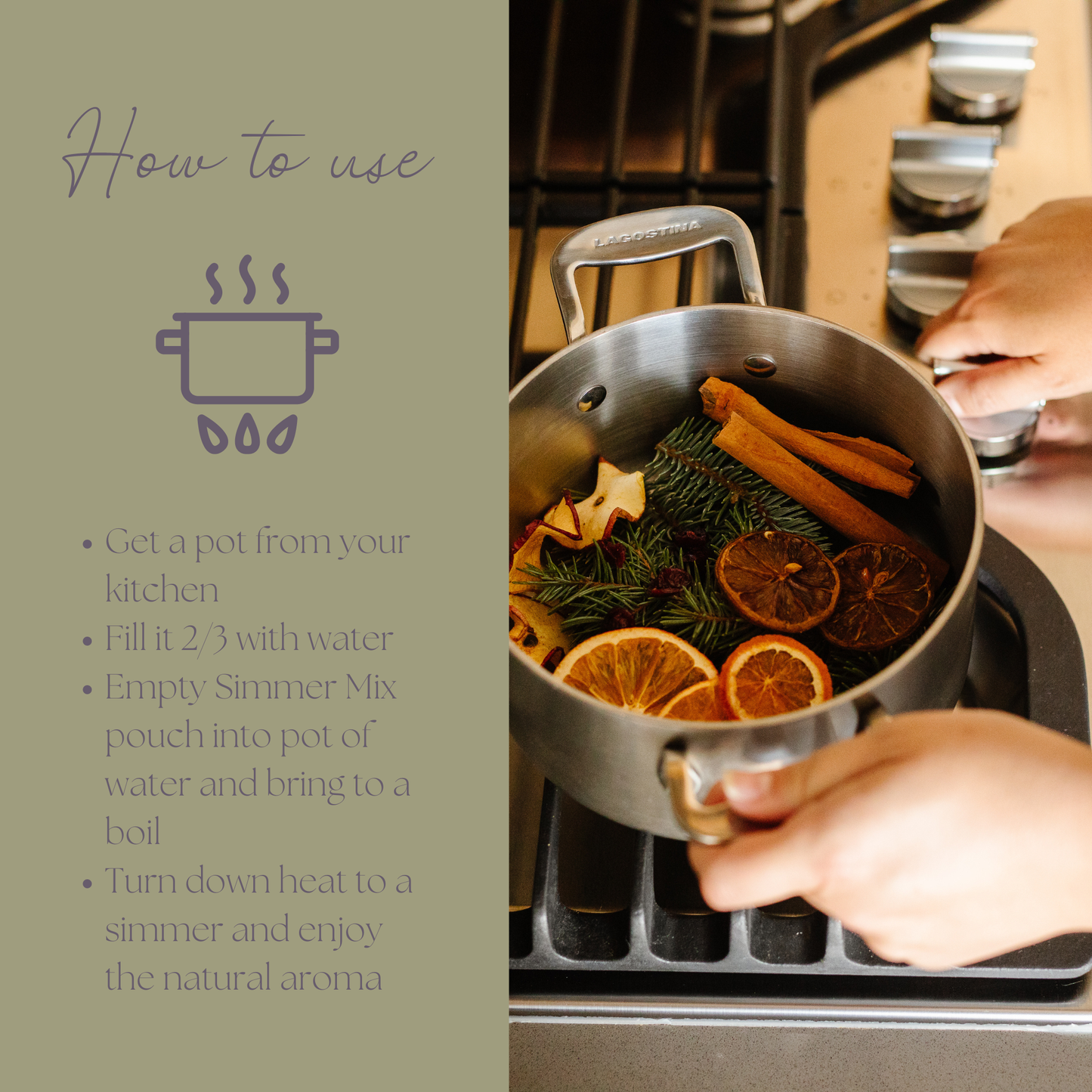 How to use

- Get a pot from your kitchen
- Fill it 2/3 with water
- Empty Simmer Mix pouch into pot of water and bring to a boil
- Turn down heat to a simmer and enjoy the natural aroma

LAGOSTINA